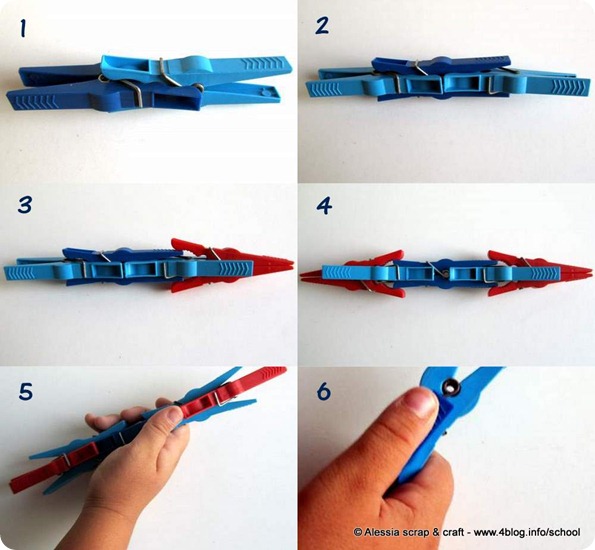 1
2
3
4
5
6
© Alessia scrap & craft - www.4blog.info/school