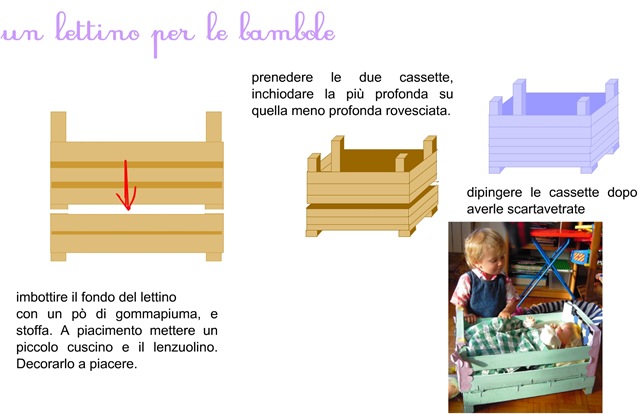 un lettino per le bambole

prenedere le due cassette, inchiodare la più profonda su quella meno profonda rovesciata.

dipingere le cassette dopo averle scartavetrate

imbottire il fondo del lettino con un pò di gommapiuma, e stoffa. A piacimento mettere un piccolo cuscino e il lenzuolino. Decorarlo a piacere.